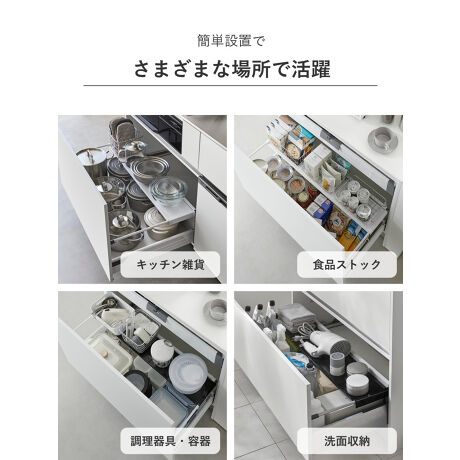 簡単設置で

さまざまな場所で活躍

キッチン雑貨

食品ストック

調理器具・容器

洗面収納