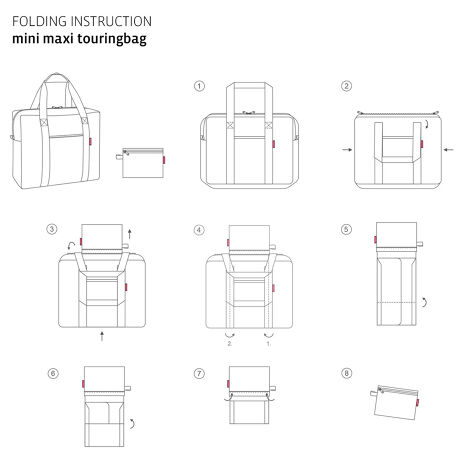 FOLDING INSTRUCTION
mini maxi touringbag

1

2

3

4

2.

1.

5

6

7

8