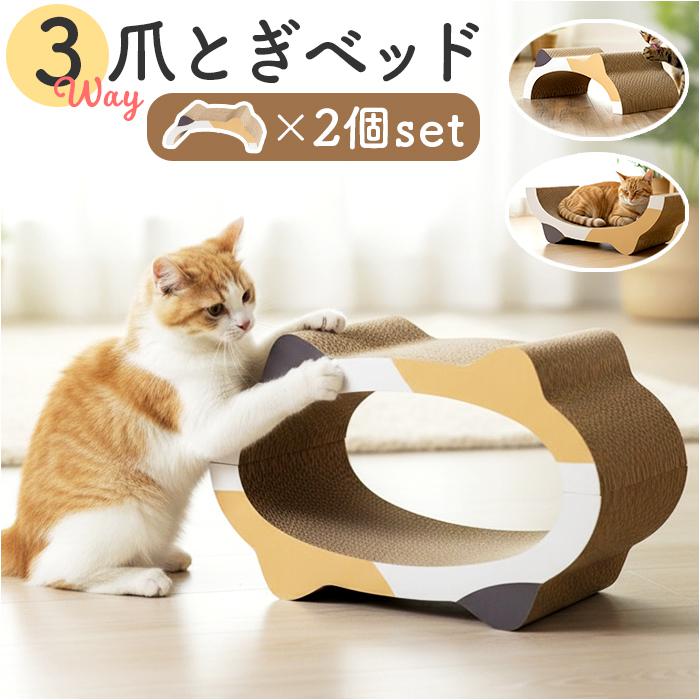 3 Way 爪とぎベッド

×2個set