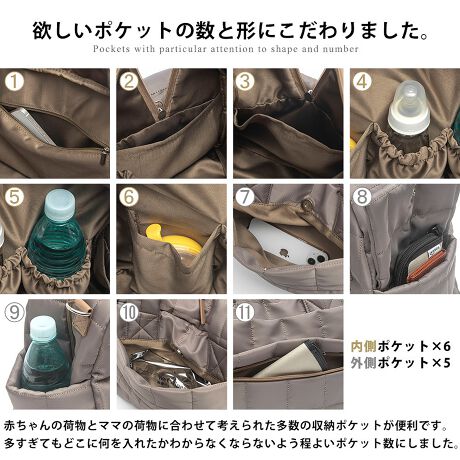 欲しいポケットの数と形にこだわりました。
Pockets with particular attention to shape and number

1

2

3

4

5

6

7

8

9

10

11

内側ポケット×6
外側ポケット×5

赤ちゃんの荷物とママの荷物に合わせて考えられた多数の収納ポケットが便利です。
多すぎてもどこに何を入れたかわからなくならないよう程よいポケット数にしました。