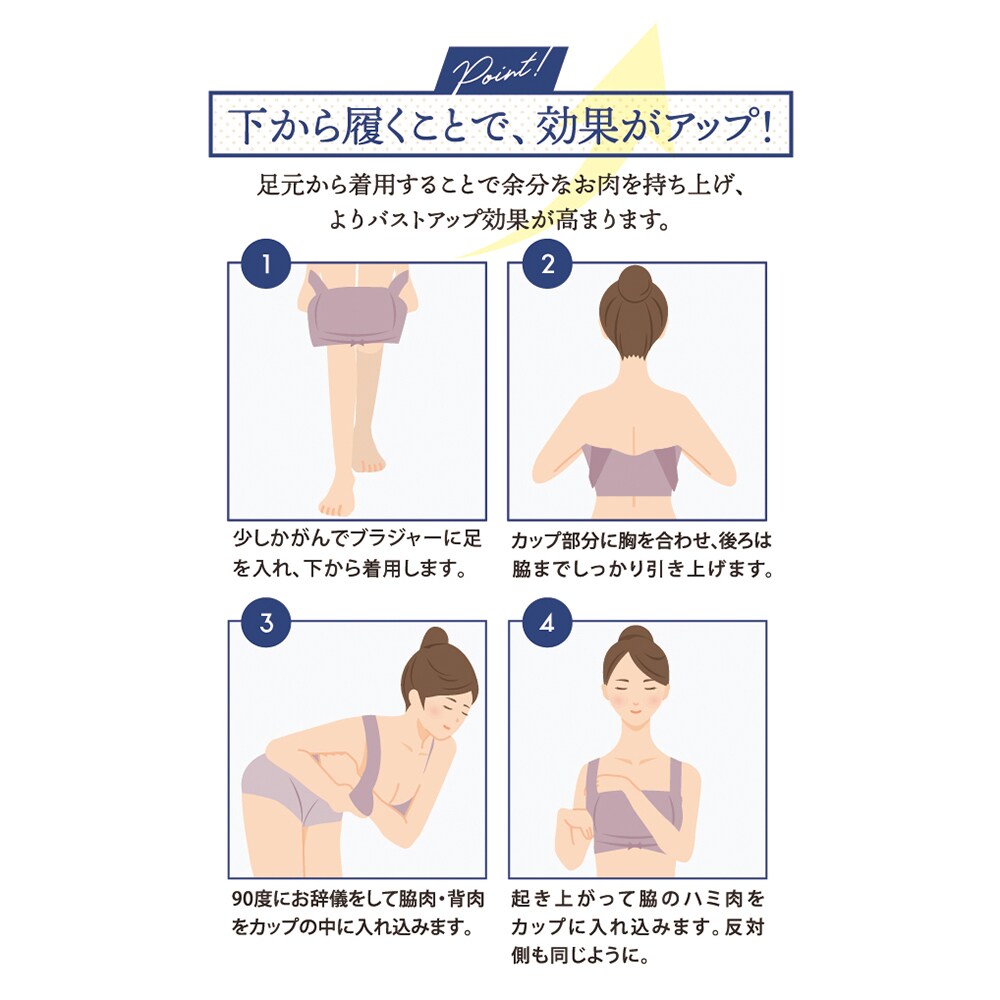 Point!

下から履くことで、効果がアップ!

足元から着用することで余分なお肉を持ち上げ、よりバストアップ効果が高まります。

1

少しかがんでブラジャーに足を入れ、下から着用します。

2

カップ部分に胸を合わせ、後ろは脇までしっかり引き上げます。

3

90度にお辞儀をして脇肉・背肉をカップの中に入れ込みます。

4

起き上がって脇のハミ肉をカップに入れ込みます。反対側も同じように。