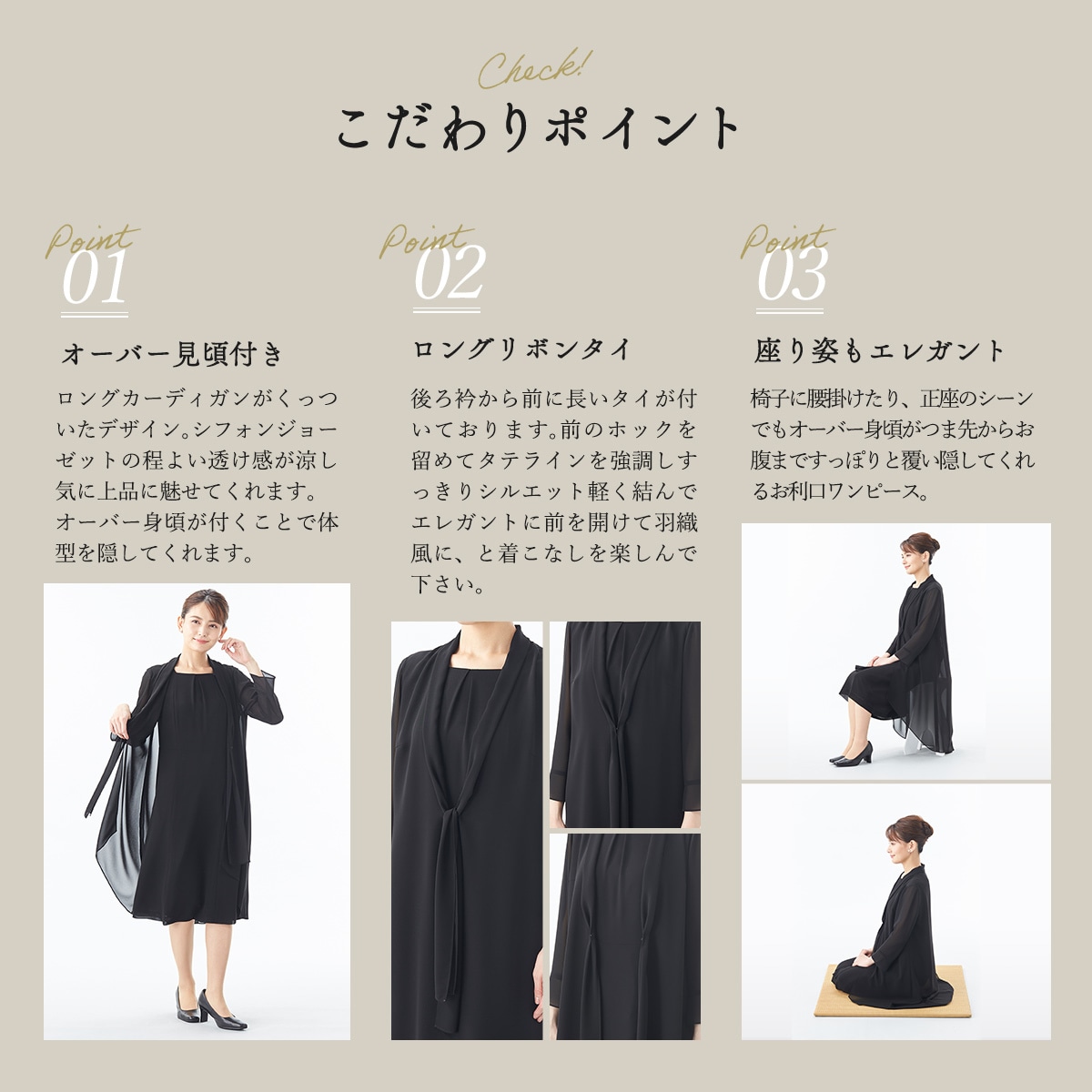 Check!
こだわりポイント

Point 01
オーバー見頃付き
ロングカーディガンがくっついたデザイン。シフォンジョーゼットの程よい透け感が涼し気に上品に魅せてくれます。オーバー身頃が付くことで体型を隠してくれます。

Point 02
ロングリボンタイ
後ろ衿から前に長いタイが付いております。前のホックを留めてタテラインを強調しすっきりシルエット軽く結んでエレガントに前を開けて羽織風に、と着こなしを楽しんで下さい。

Point 03
座り姿もエレガント
椅子に腰掛けたり、正座のシーンでもオーバー身頃がつま先からお腹まですっぽりと覆い隠してくれるお利口ワンピース。